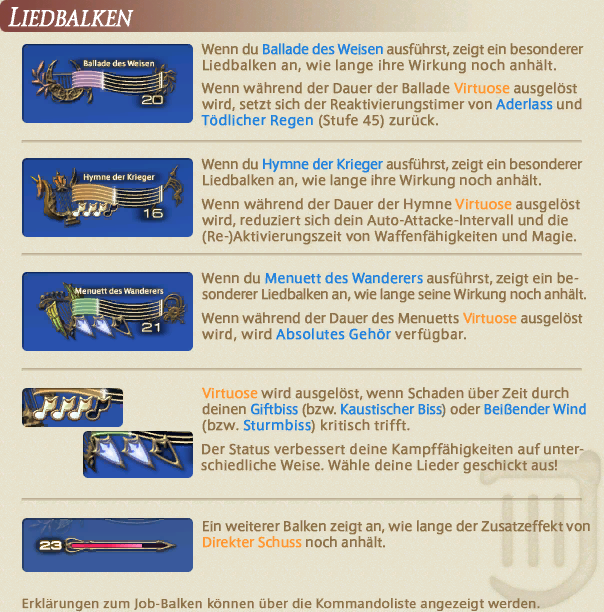 LIEDBALKEN

Ballade des Weisen
20

Wenn du Ballade des Weisen ausführst, zeigt ein besonderer Liedbalken an, wie lange ihre Wirkung noch anhält.

Wenn während der Dauer der Ballade Virtuose ausgelöst wird, setzt sich der Reaktivierungstimer von Aderlass und Tödlicher Regen (Stufe 45) zurück.

Hymne der Krieger
16

Wenn du Hymne der Krieger ausführst, zeigt ein besonderer Liedbalken an, wie lange ihre Wirkung noch anhält.

Wenn während der Dauer der Hymne Virtuose ausgelöst wird, reduziert sich dein Auto-Attacke-Intervall und die (Re-)Aktivierungszeit von Waffenfähigkeiten und Magie.

Menuett des Wanderers
21

Wenn du Menuett des Wanderers ausführst, zeigt ein besonderer Liedbalken an, wie lange seine Wirkung noch anhält.

Wenn während der Dauer des Menuetts Virtuose ausgelöst wird, wird Absolutes Gehör verfügbar.

Virtuose wird ausgelöst, wenn Schaden über Zeit durch deinen Giftbiss (bzw. Kaustischer Biss) oder Beißender Wind (bzw. Sturmbiss) kritisch trifft.

Der Status verbessert deine Kampffähigkeiten auf unterschiedliche Weise. Wähle deine Lieder geschickt aus!

23

Ein weiterer Balken zeigt an, wie lange der Zusatzeffekt von Direkter Schuss noch anhält.

Erklärungen zum Job-Balken können über die Kommandoliste angezeigt werden.