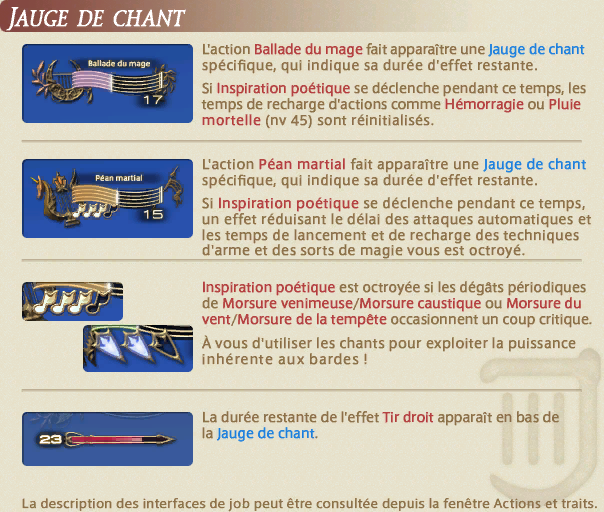 JAUGE DE CHANT

Ballade du mage
17

L'action Ballade du mage fait apparaître une Jauge de chant spécifique, qui indique sa durée d'effet restante.

Si Inspiration poétique se déclenche pendant ce temps, les temps de recharge d'actions comme Hémorragie ou Pluie mortelle (nv 45) sont réinitialisés.

Péan martial
15

L'action Péan martial fait apparaître une Jauge de chant spécifique, qui indique sa durée d'effet restante.

Si Inspiration poétique se déclenche pendant ce temps, un effet réduisant le délai des attaques automatiques et les temps de lancement et de recharge des techniques d'arme et des sorts de magie vous est octroyé.

Inspiration poétique est octroyée si les dégâts périodiques de Morsure venimeuse/Morsure caustique ou Morsure du vent/Morsure de la tempête occasionnent un coup critique.

À vous d'utiliser les chants pour exploiter la puissance inhérente aux bardes !

23

La durée restante de l'effet Tir droit apparaît en bas de la Jauge de chant.

La description des interfaces de job peut être consultée depuis la fenêtre Actions et traits.