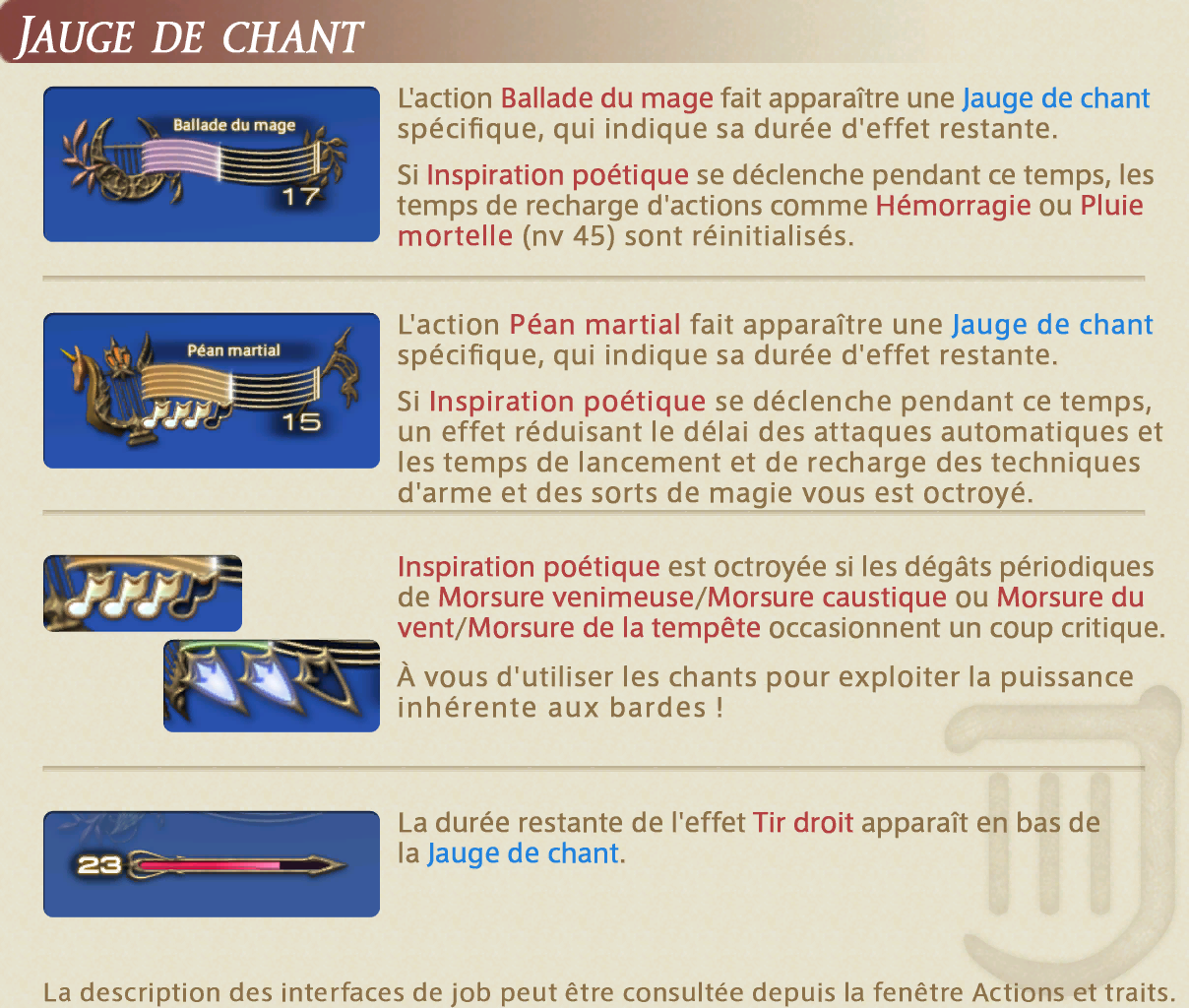 JAUGE DE CHANT

Ballade du mage
17

L'action Ballade du mage fait apparaître une Jauge de chant spécifique, qui indique sa durée d'effet restante.

Si Inspiration poétique se déclenche pendant ce temps, les temps de recharge d'actions comme Hémorragie ou Pluie mortelle (nv 45) sont réinitialisés.

Péan martial
15

L'action Péan martial fait apparaître une Jauge de chant spécifique, qui indique sa durée d'effet restante.

Si Inspiration poétique se déclenche pendant ce temps, un effet réduisant le délai des attaques automatiques et les temps de lancement et de recharge des techniques d'arme et des sorts de magie vous est octroyé.

Inspiration poétique est octroyée si les dégâts périodiques de Morsure venimeuse/Morsure caustique ou Morsure du vent/Morsure de la tempête occasionnent un coup critique.

À vous d'utiliser les chants pour exploiter la puissance inhérente aux bardes !

23

La durée restante de l'effet Tir droit apparaît en bas de la Jauge de chant.

La description des interfaces de job peut être consultée depuis la fenêtre Actions et traits.